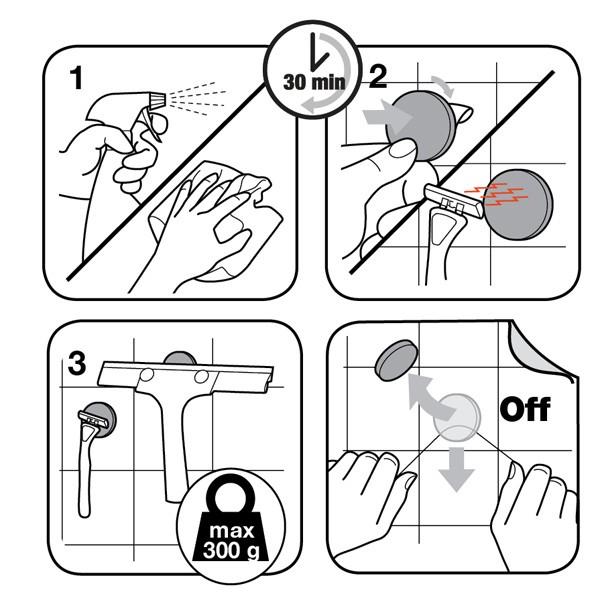 1

30 min

2

3

max
300 g

Off